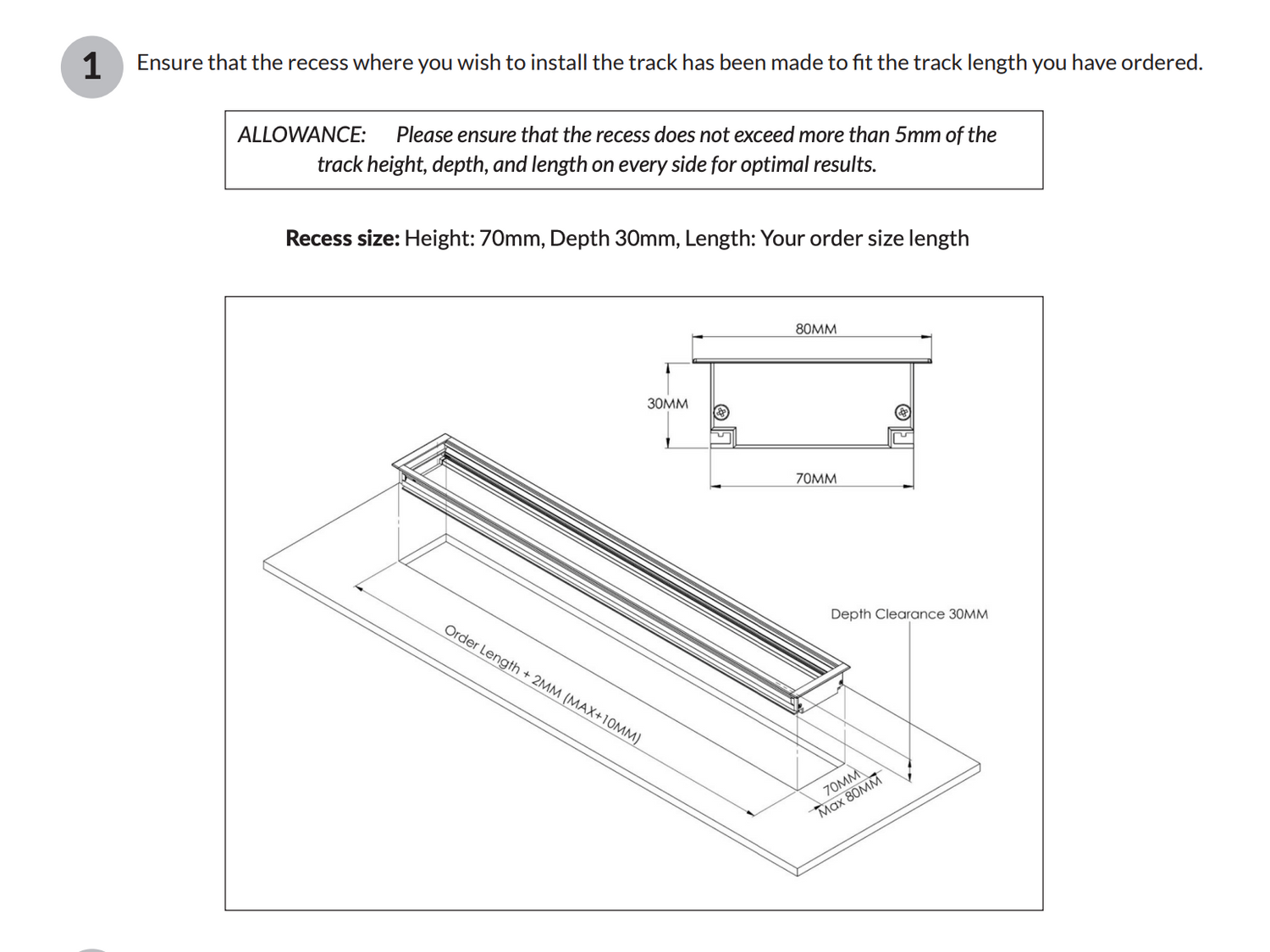 1 Ensure that the recess where you wish to install the track has been made to fit the track length you have ordered.

ALLOWANCE: Please ensure that the recess does not exceed more than 5mm of the track height, depth, and length on every side for optimal results.

**Recess size:** Height: 70mm, Depth 30mm, Length: Your order size length

80MM

30MM

70MM

Depth Clearance 30MM

Order Length + 2MM (MAX+10MM)

70MM
Max 80MM